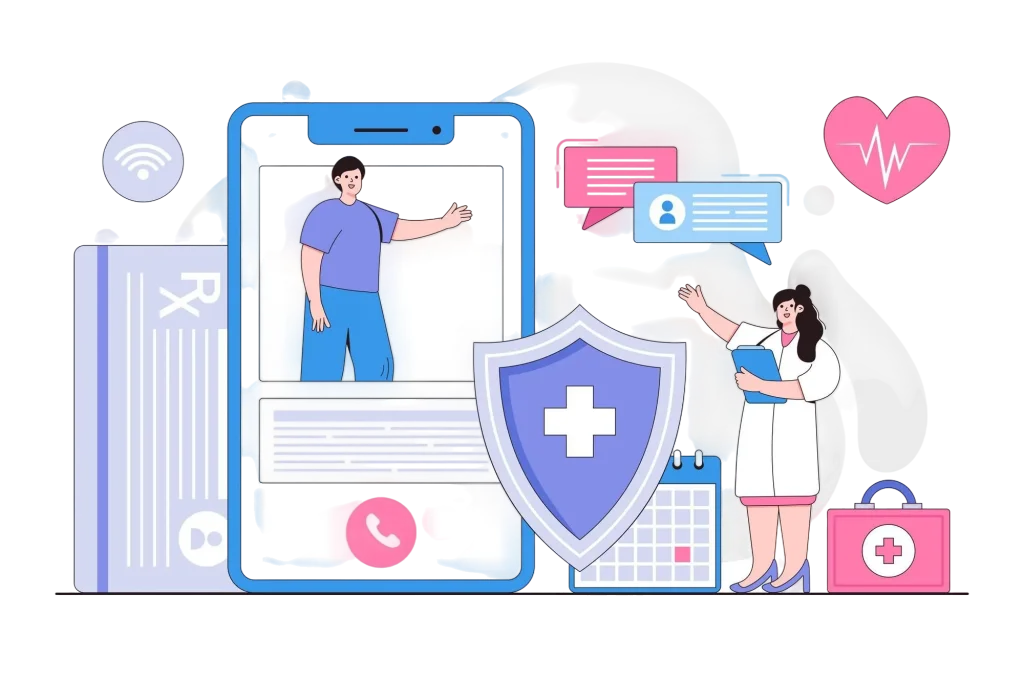 Rx